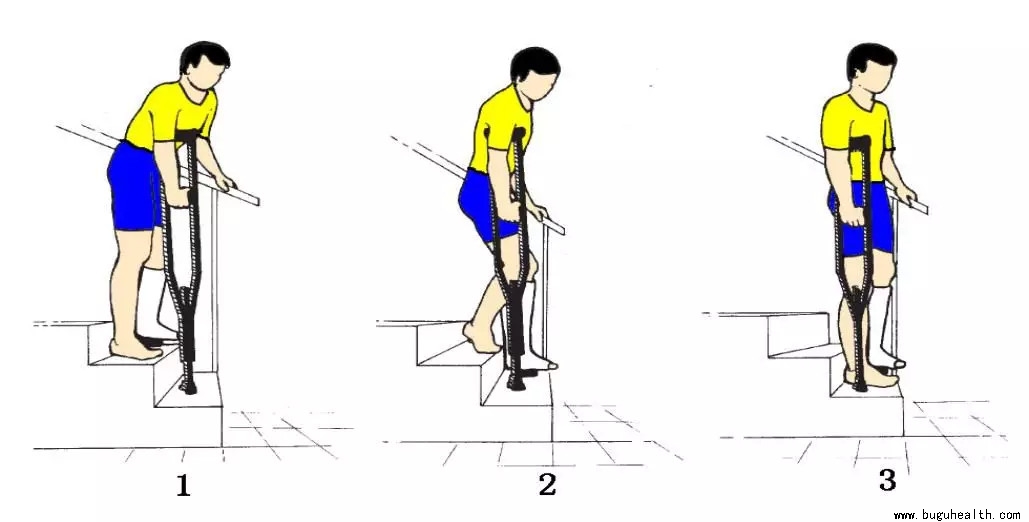 1

2

3

www.buguhealth.com